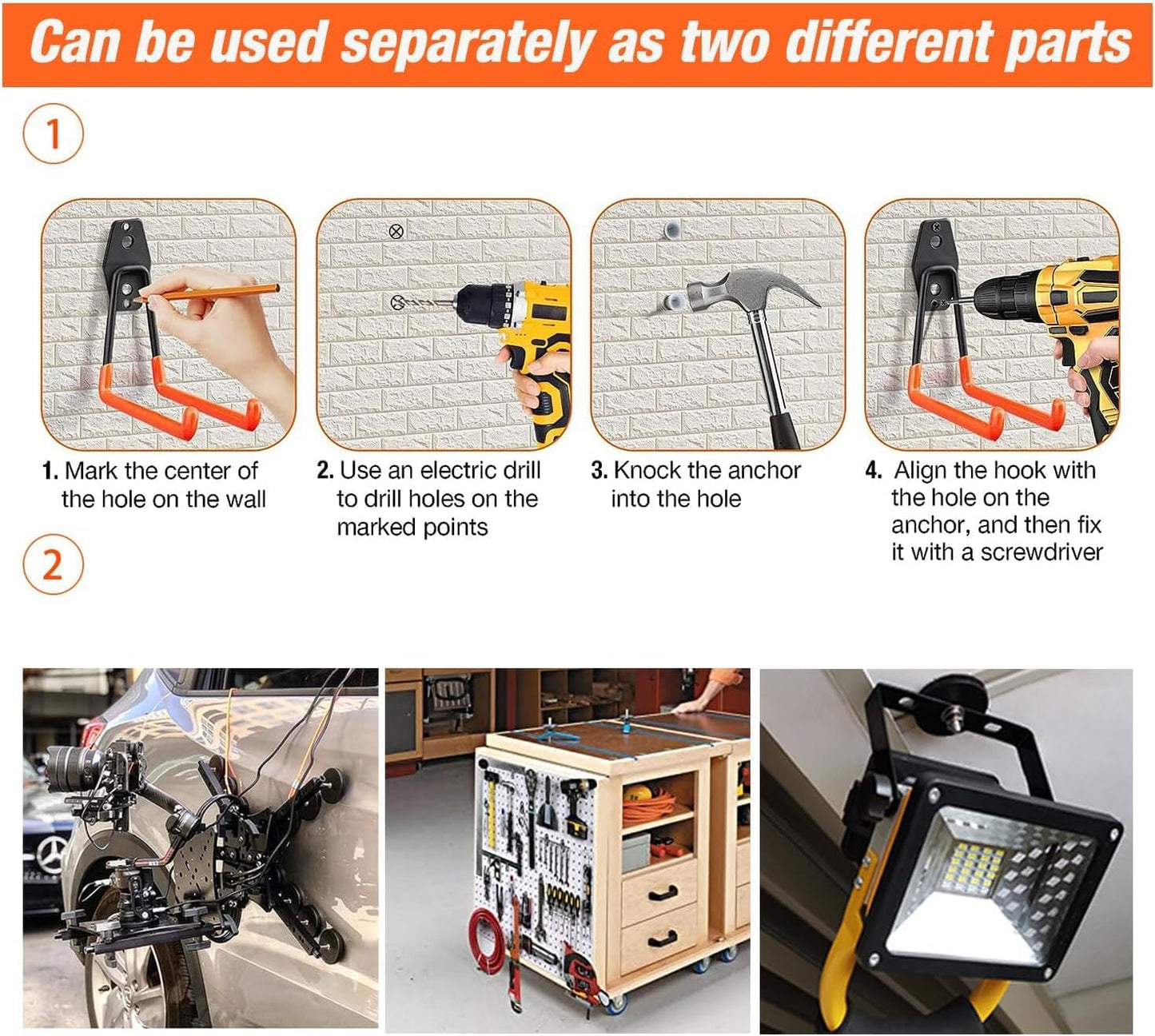 Can be used separately as two different parts

1

1. Mark the center of the hole on the wall

2. Use an electric drill to drill holes on the marked points

3. Knock the anchor into the hole

4. Align the hook with the hole on the anchor, and then fix it with a screwdriver

2